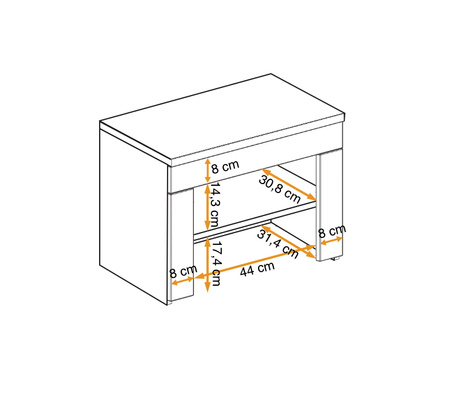 8 cm
30,8 cm
14,3 cm
31,4 cm
8 cm
17,4 cm
8 cm
44 cm